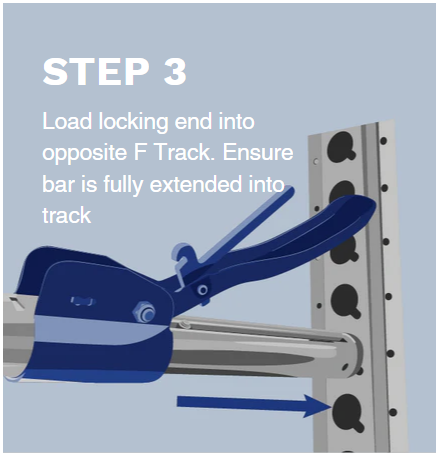 STEP 3

Load locking end into opposite F Track. Ensure bar is fully extended into track